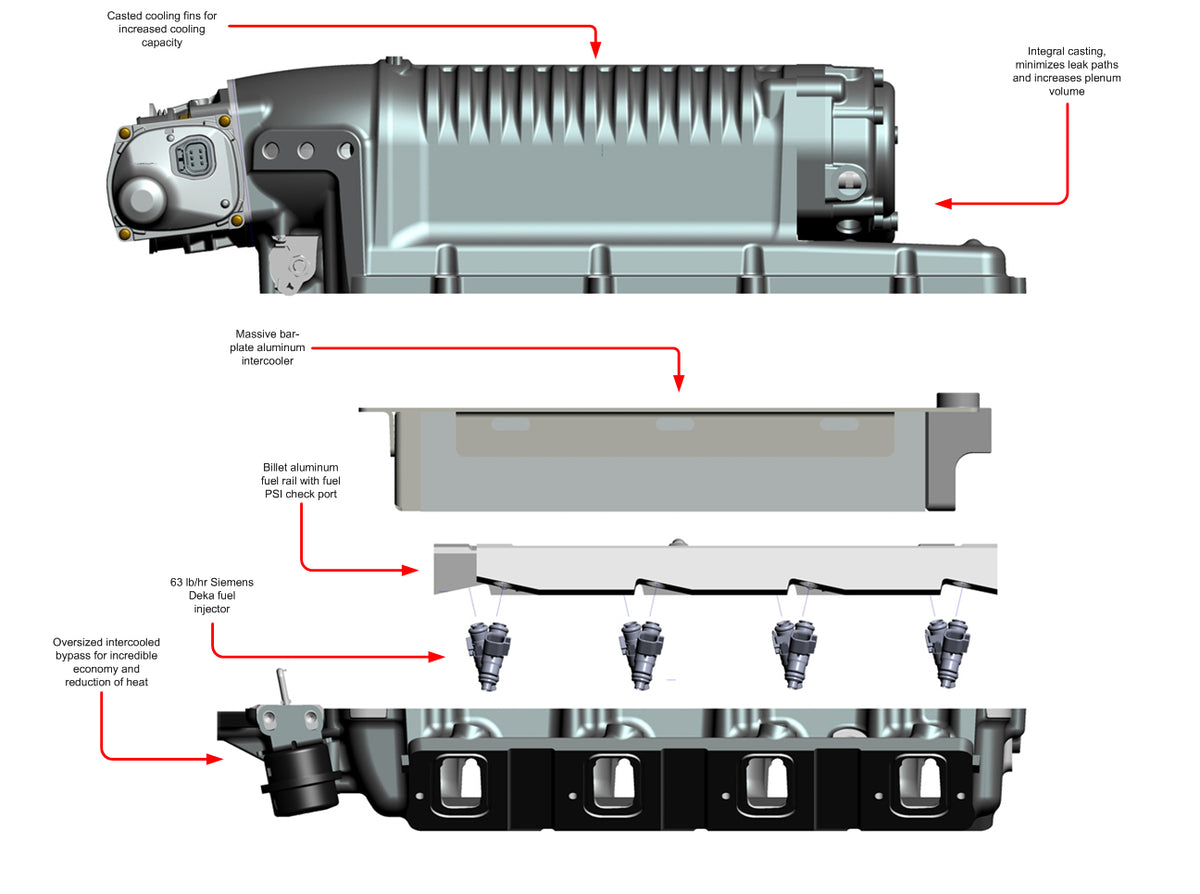 Casted cooling fins for increased cooling capacity

Integral casting, minimizes leak paths and increases plenum volume

Massive bar-plate aluminum intercooler

Billet aluminum fuel rail with fuel PSI check port

63 lb/hr Siemens Deka fuel injector

Oversized intercooled bypass for incredible economy and reduction of heat